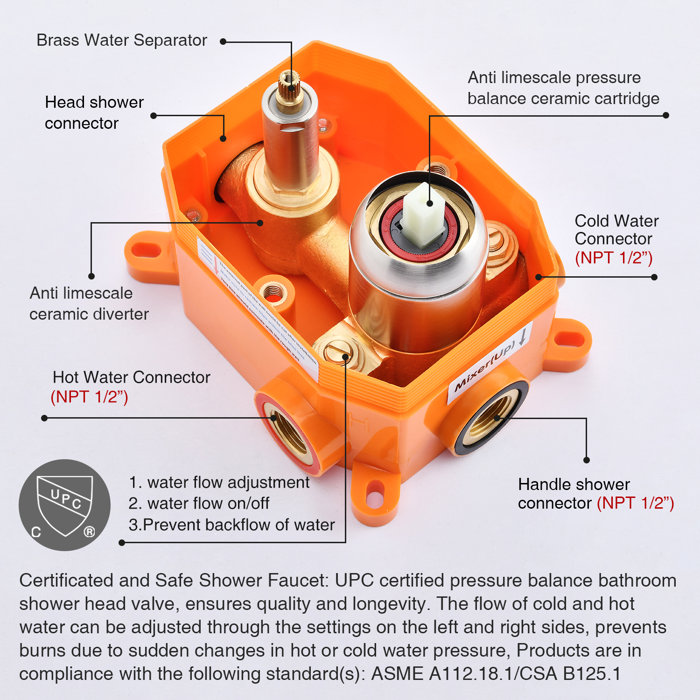 Brass Water Separator

Head shower connector

Anti limescale pressure balance ceramic cartridge

Cold Water Connector (NPT 1/2")

Anti limescale ceramic diverter

Mixer(Up)

Hot Water Connector (NPT 1/2")

UPC C ®

1. water flow adjustment
2. water flow on/off
3.Prevent backflow of water

Handle shower connector (NPT 1/2")

Certificated and Safe Shower Faucet: UPC certified pressure balance bathroom shower head valve, ensures quality and longevity. The flow of cold and hot water can be adjusted through the settings on the left and right sides, prevents burns due to sudden changes in hot or cold water pressure, Products are in compliance with the following standard(s): ASME A112.18.1/CSA B125.1